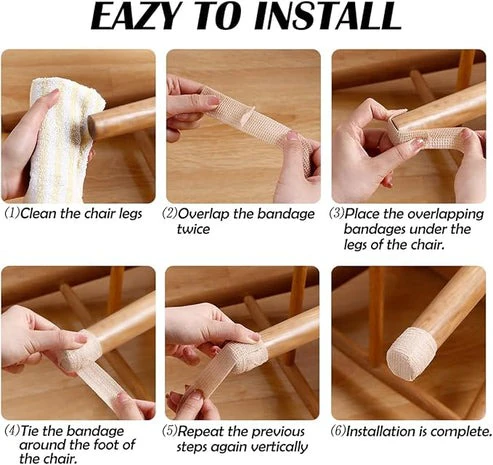 EAZY TO INSTALL

(1)Clean the chair legs

(2)Overlap the bandage twice

(3)Place the overlapping bandages under the legs of the chair.

(4)Tie the bandage around the foot of the chair.

(5)Repeat the previous steps again vertically

(6)Installation is complete.